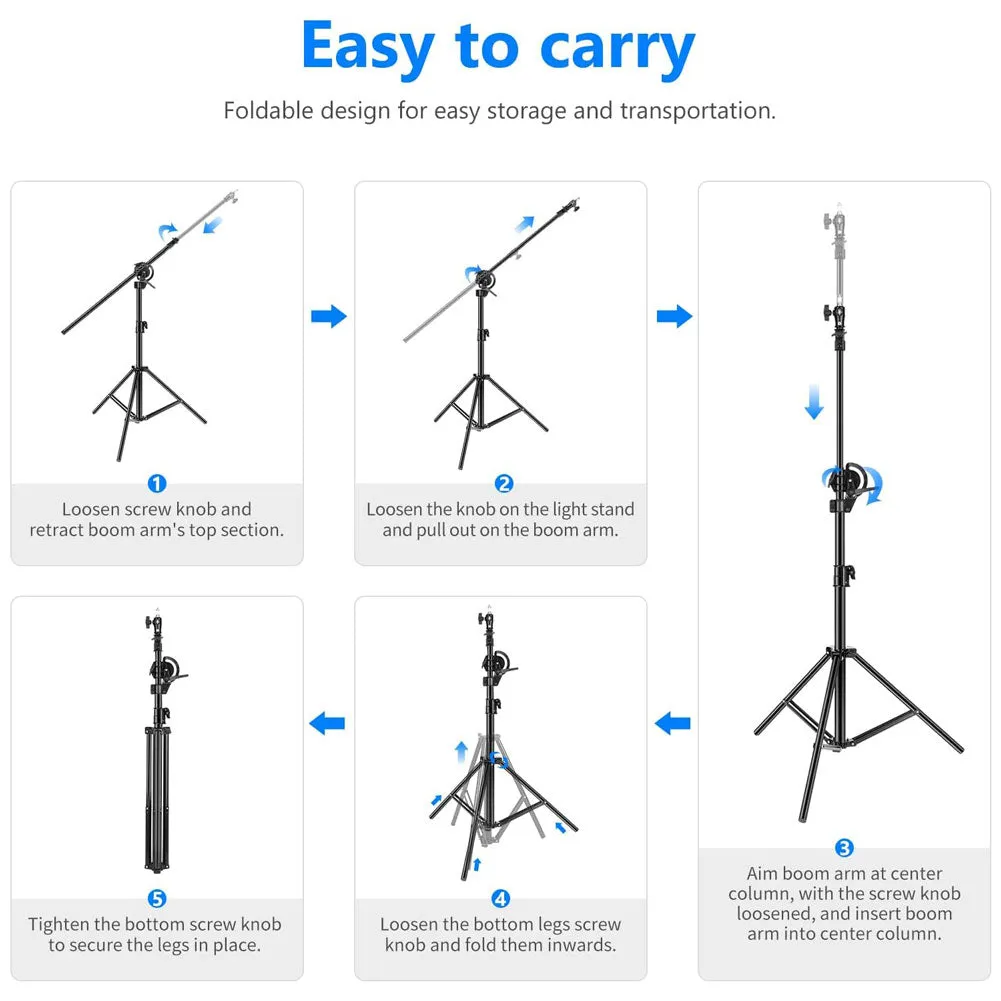 Easy to carry

Foldable design for easy storage and transportation.

1
Loosen screw knob and retract boom arm's top section.

2
Loosen the knob on the light stand and pull out on the boom arm.

3
Aim boom arm at center column, with the screw knob loosened, and insert boom arm into center column.

4
Loosen the bottom legs screw knob and fold them inwards.

5
Tighten the bottom screw knob to secure the legs in place.