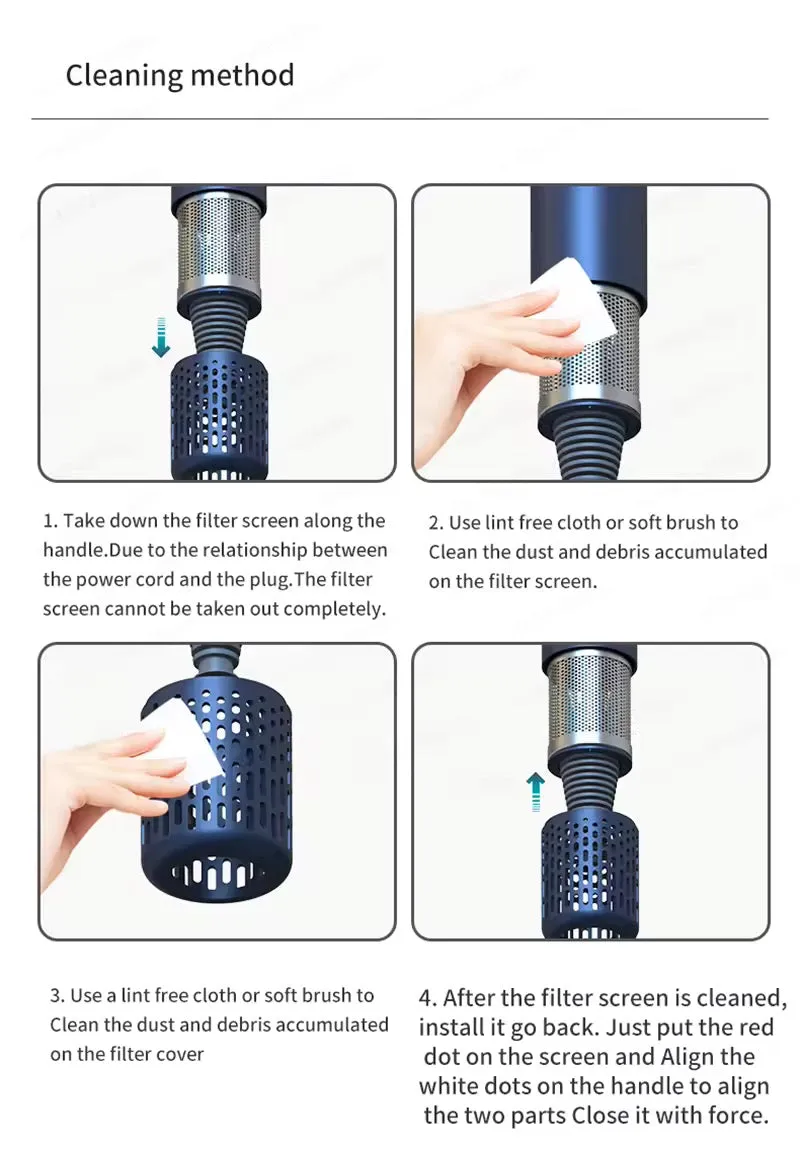 Cleaning method

1. Take down the filter screen along the handle.Due to the relationship between the power cord and the plug.The filter screen cannot be taken out completely.

2. Use lint free cloth or soft brush to Clean the dust and debris accumulated on the filter screen.

3. Use a lint free cloth or soft brush to Clean the dust and debris accumulated on the filter cover

4. After the filter screen is cleaned, install it go back. Just put the red dot on the screen and Align the white dots on the handle to align the two parts Close it with force.